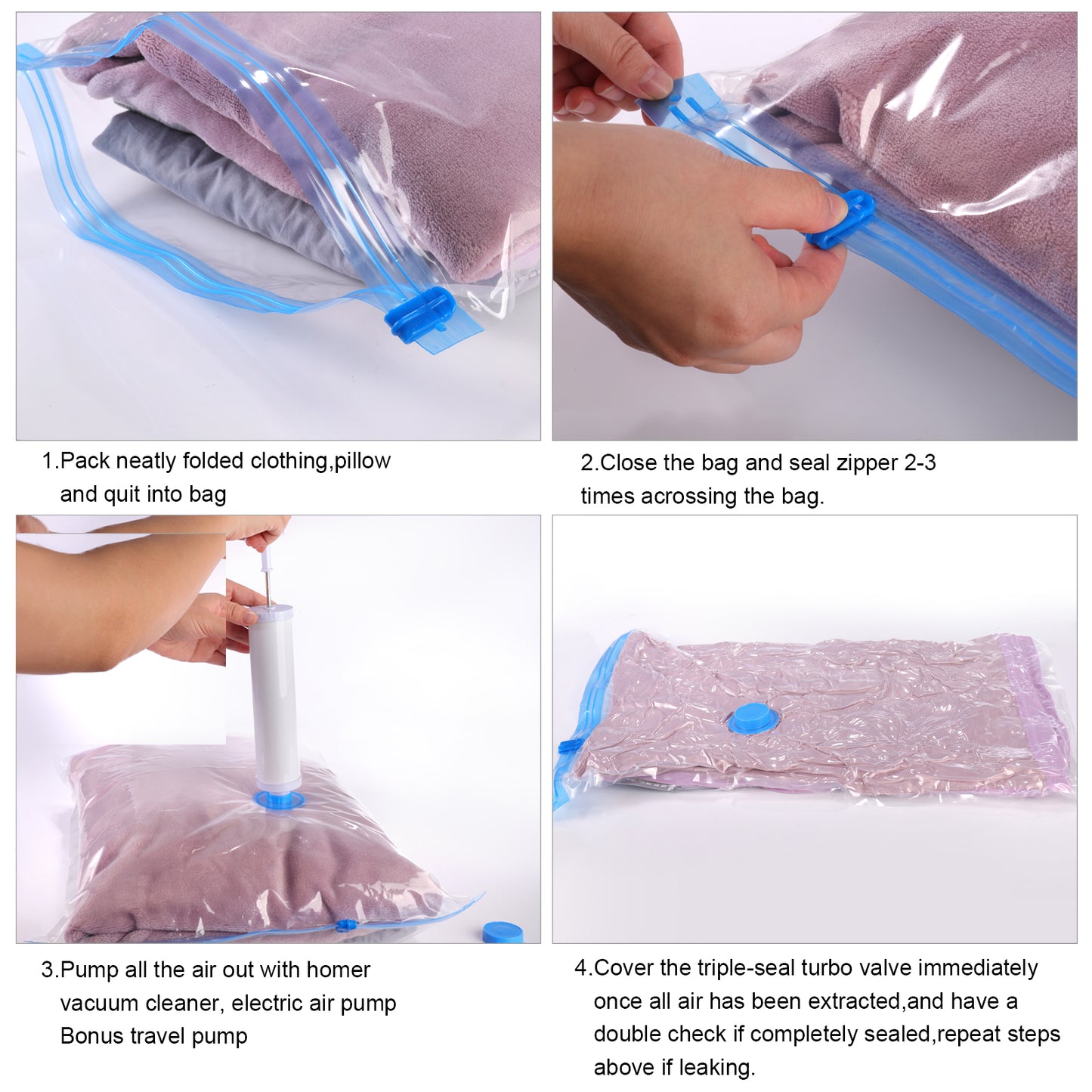 1.Pack neatly folded clothing,pillow and quit into bag

2.Close the bag and seal zipper 2-3 times acrossing the bag.

3.Pump all the air out with homer vacuum cleaner, electric air pump Bonus travel pump

4.Cover the triple-seal turbo valve immediately once all air has been extracted,and have a double check if completely sealed,repeat steps above if leaking.